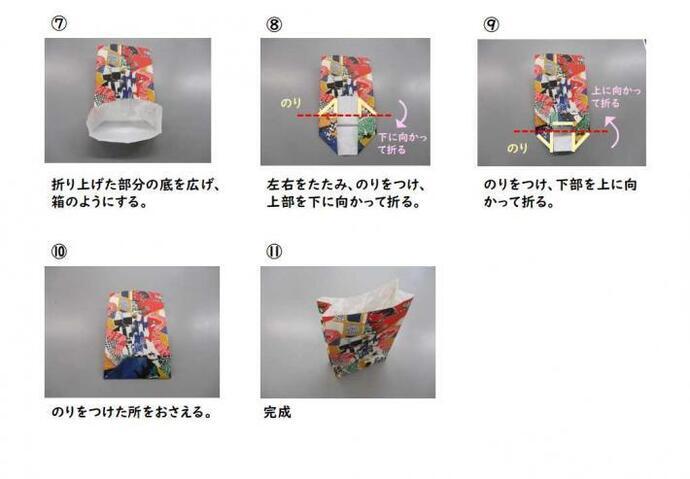 ⑦

折り上げた部分の底を広げ、箱のようにする。

⑧

のり

下に向かって折る

左右をたたみ、のりをつけ、上部を下に向かって折る。

⑨

上に向かって折る

のり

のりをつけ、下部を上に向かって折る。

⑩

のりをつけた所をおさえる。

⑪

完成