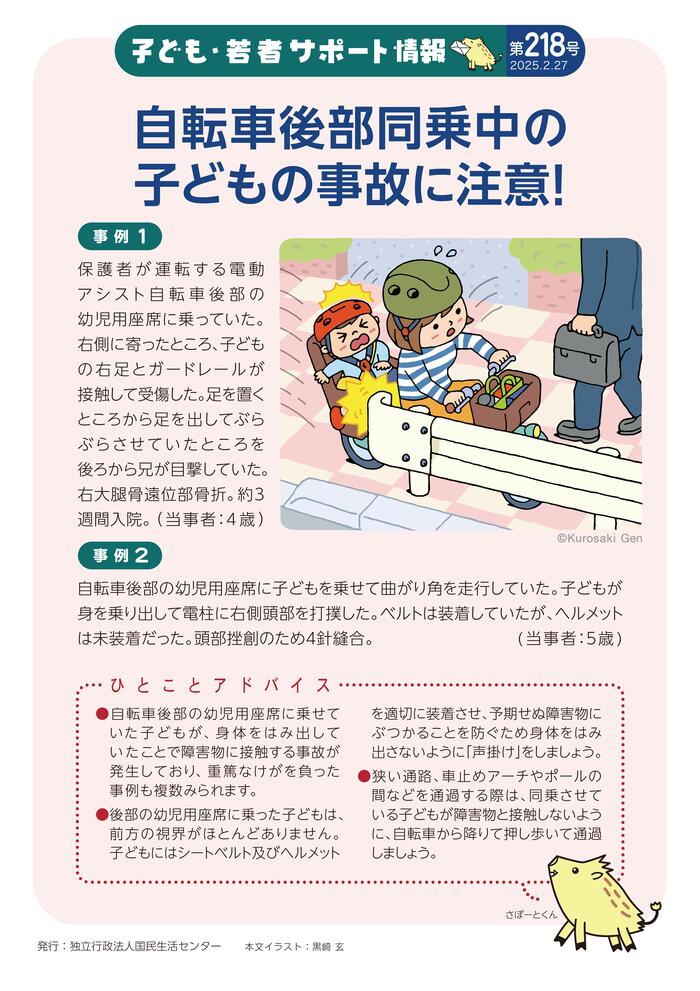 子ども・若者サポート情報 第218号 2025.2.27

自転車後部同乗中の子どもの事故に注意!

事例1

保護者が運転する電動アシスト自転車後部の幼児用座席に乗っていた。右側に寄ったところ、子どもの右足とガードレールが接触して受傷した。足を置くところから足を出してぶらぶらさせていたところを後ろから兄が目撃していた。右大腿骨遠位部骨折。約3週間入院。(当事者:4歳)

©Kurosaki Gen

事例2

自転車後部の幼児用座席に子どもを乗せて曲がり角を走行していた。子どもが身を乗り出して電柱に右側頭部を打撲した。ベルトは装着していたが、ヘルメットは未装着だった。頭部挫創のため4針縫合。(当事者:5歳)

ひとことアドバイス

●自転車後部の幼児用座席に乗せていた子どもが、身体をはみ出していたことで障害物に接触する事故が発生しており、重篤なけがを負った事例も複数みられます。

●後部の幼児用座席に乗った子どもは、前方の視界がほとんどありません。子どもにはシートベルト及びヘルメットを適切に装着させ、予期せぬ障害物にぶつかることを防ぐため身体をはみ出さないように「声掛け」をしましょう。

●狭い通路、車止めアーチやポールの間などを通過する際は、同乗させている子どもが障害物と接触しないように、自転車から降りて押し歩いて通過しましょう。

さぽーとくん

発行:独立行政法人国民生活センター 本文イラスト:黒崎 玄